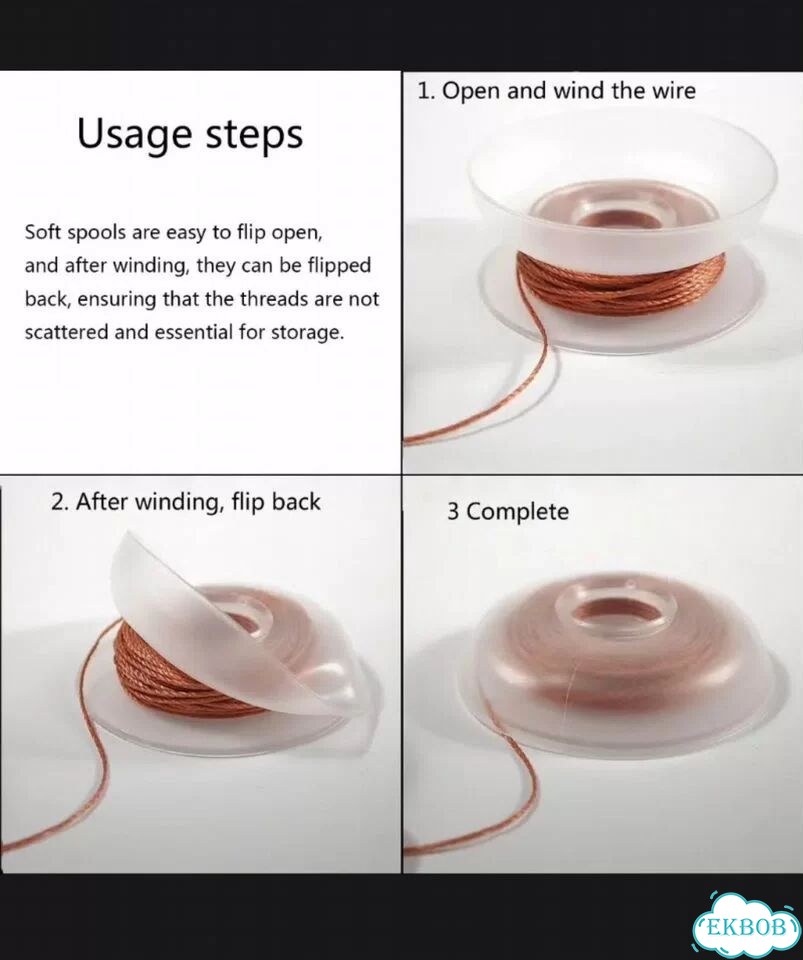 Usage steps

Soft spools are easy to flip open, and after winding, they can be flipped back, ensuring that the threads are not scattered and essential for storage.

1. Open and wind the wire

2. After winding, flip back

3 Complete

EKBOB